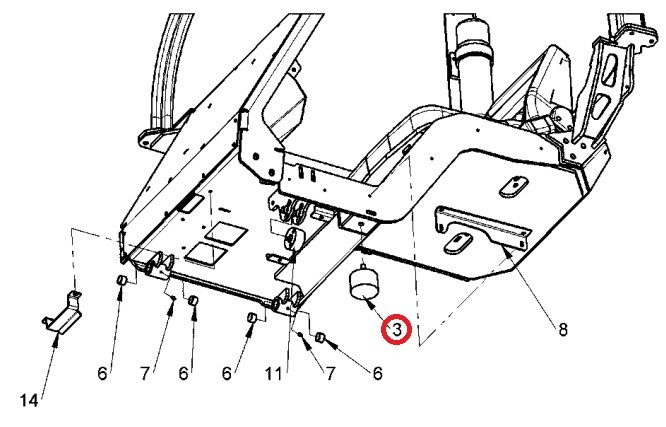 3
8
6
7
6
6
11
7
6
14