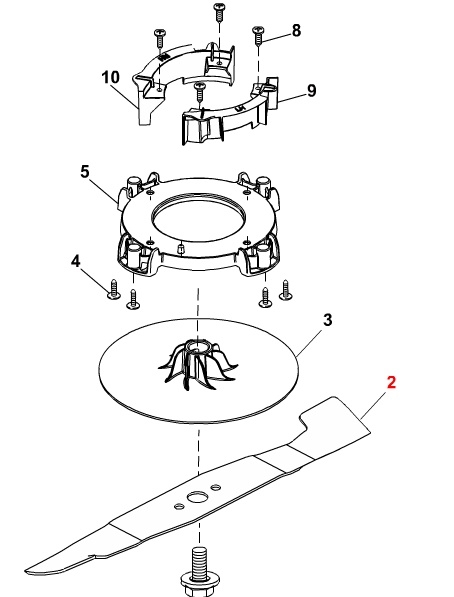 8
10
9
5
4
3
2