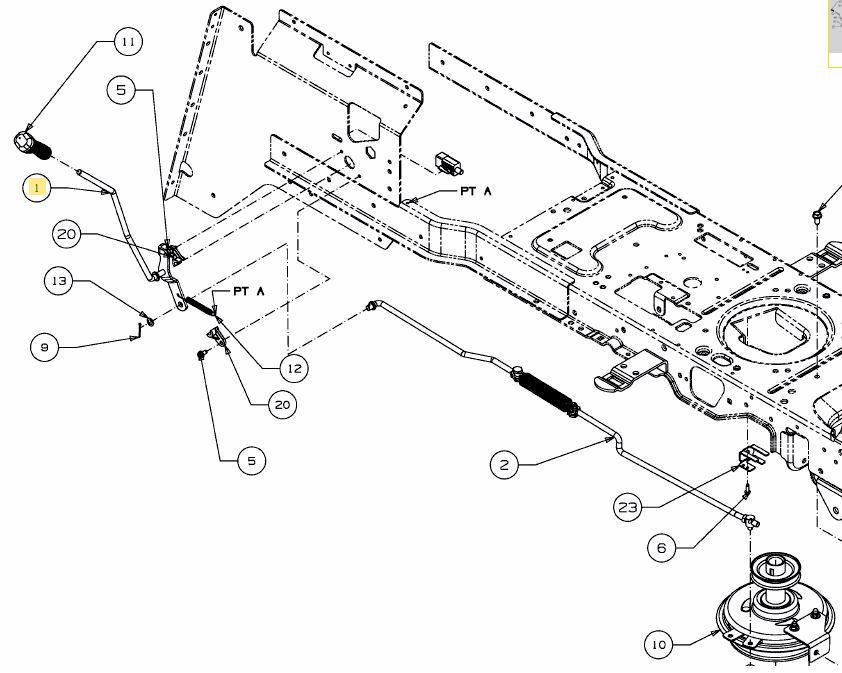 11
5
1
PT A
20
13
PT A
9
12
20
5
2
23
6
10